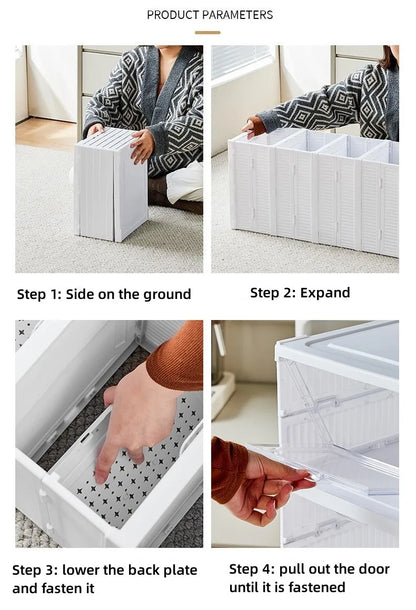 PRODUCT PARAMETERS

Step 1: Side on the ground

Step 2: Expand

Step 3: lower the back plate and fasten it

Step 4: pull out the door until it is fastened