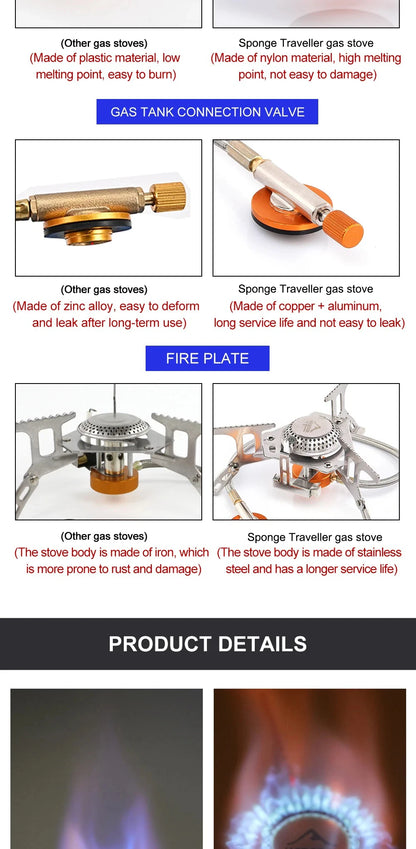 (Other gas stoves)
(Made of plastic material, low melting point, easy to burn)

Sponge Traveller gas stove
(Made of nylon material, high melting point, not easy to damage)

GAS TANK CONNECTION VALVE

(Other gas stoves)
(Made of zinc alloy, easy to deform and leak after long-term use)

Sponge Traveller gas stove
(Made of copper + aluminum, long service life and not easy to leak)

FIRE PLATE

(Other gas stoves)
(The stove body is made of iron, which is more prone to rust and damage)

Sponge Traveller gas stove
(The stove body is made of stainless steel and has a longer service life)

PRODUCT DETAILS