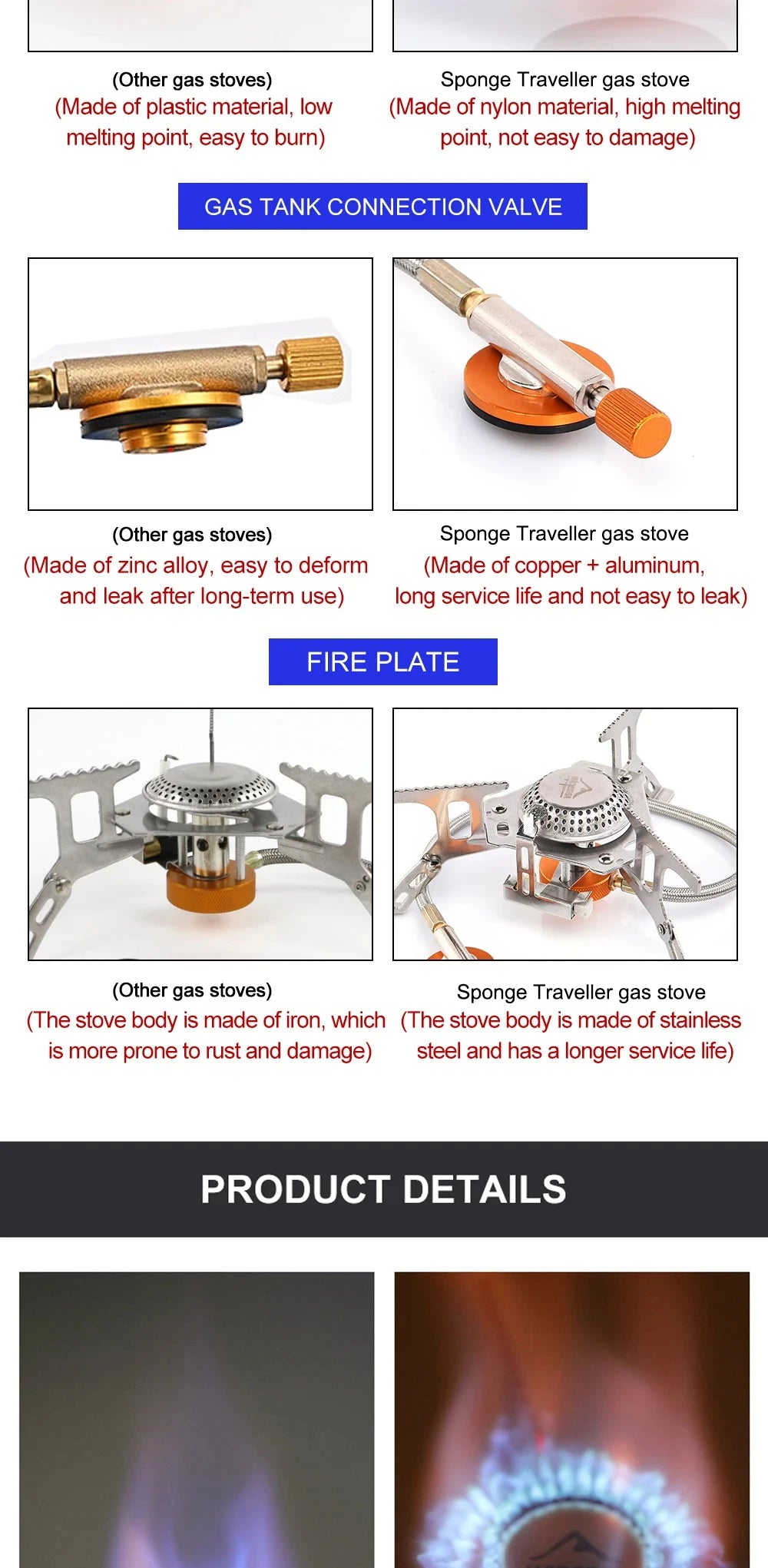 (Other gas stoves)
(Made of plastic material, low melting point, easy to burn)

Sponge Traveller gas stove
(Made of nylon material, high melting point, not easy to damage)

GAS TANK CONNECTION VALVE

(Other gas stoves)
(Made of zinc alloy, easy to deform and leak after long-term use)

Sponge Traveller gas stove
(Made of copper + aluminum, long service life and not easy to leak)

FIRE PLATE

(Other gas stoves)
(The stove body is made of iron, which is more prone to rust and damage)

Sponge Traveller gas stove
(The stove body is made of stainless steel and has a longer service life)

PRODUCT DETAILS